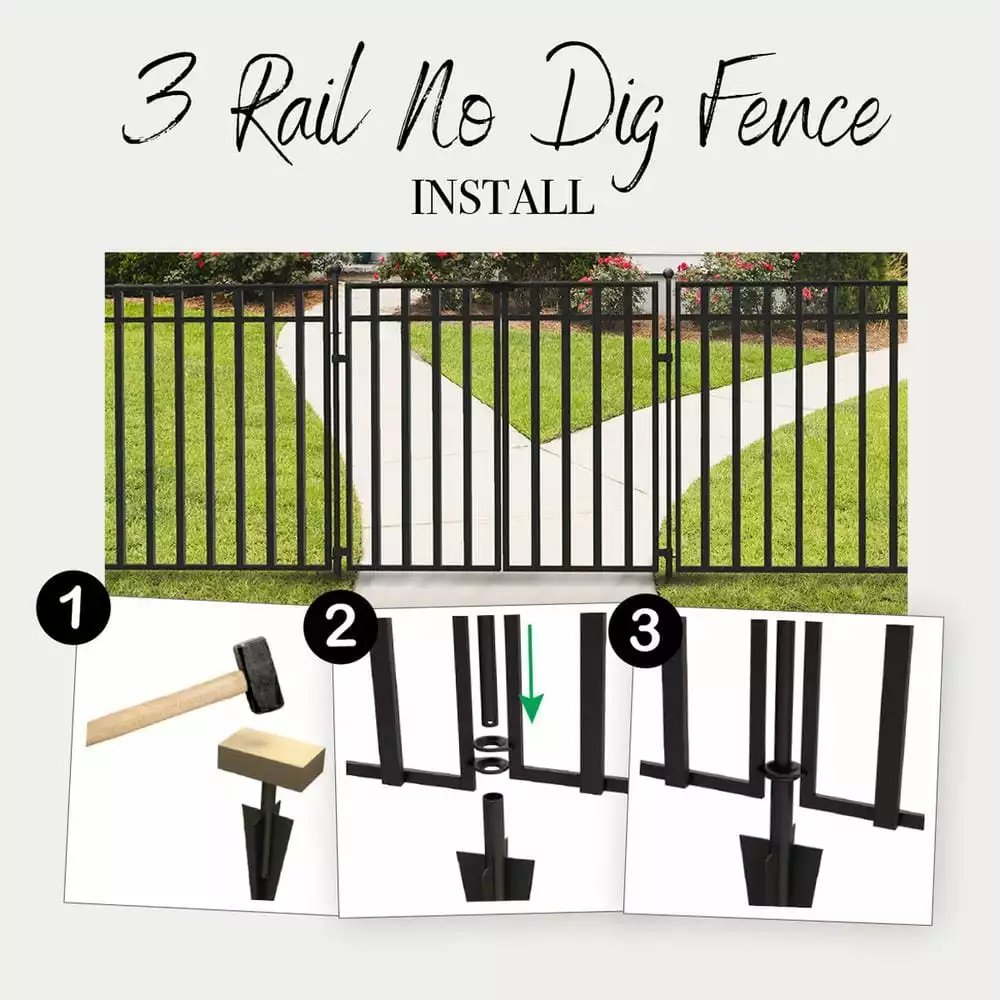 3 Rail No Dig Fence
INSTALL

1

2

3