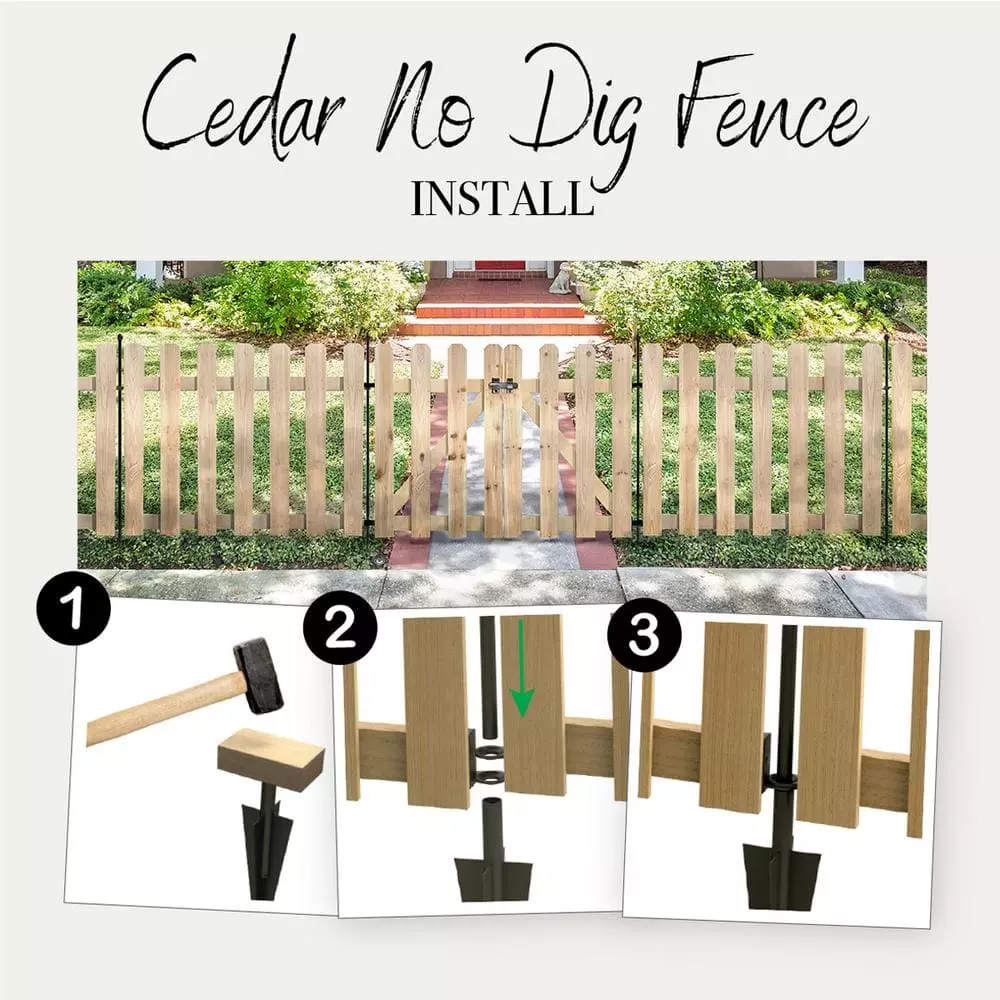 Cedar No Dig Fence
INSTALL

1

2

3