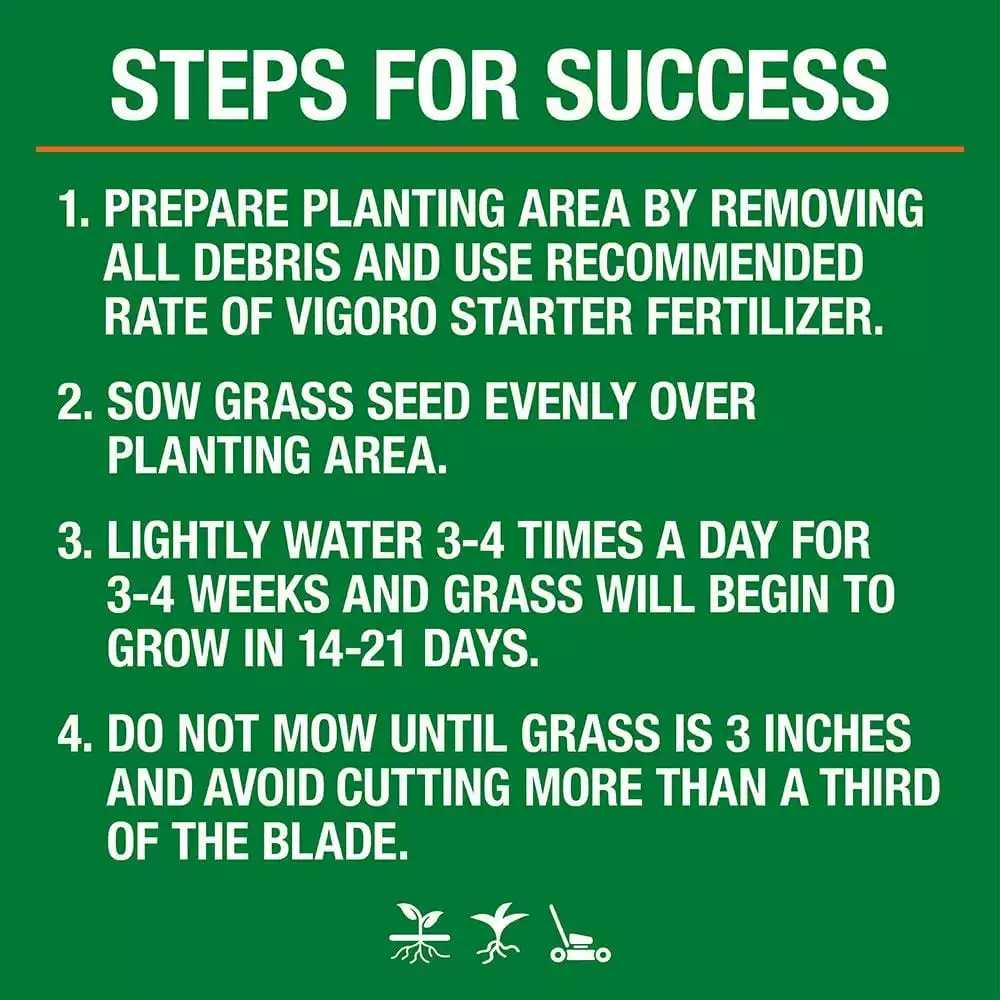 STEPS FOR SUCCESS

1. PREPARE PLANTING AREA BY REMOVING ALL DEBRIS AND USE RECOMMENDED RATE OF VIGORO STARTER FERTILIZER.

2. SOW GRASS SEED EVENLY OVER PLANTING AREA.

3. LIGHTLY WATER 3-4 TIMES A DAY FOR 3-4 WEEKS AND GRASS WILL BEGIN TO GROW IN 14-21 DAYS.

4. DO NOT MOW UNTIL GRASS IS 3 INCHES AND AVOID CUTTING MORE THAN A THIRD OF THE BLADE.